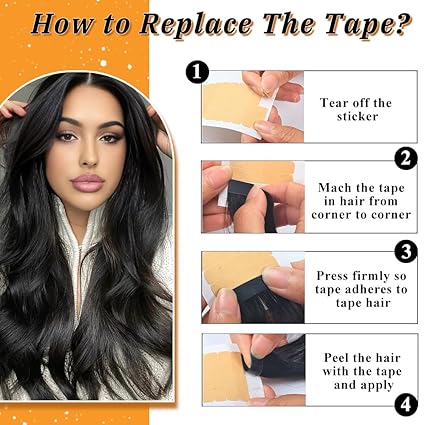 How to Replace The Tape?

1

Tear off the sticker

2

Mach the tape in hair from corner to corner

3

Press firmly so tape adheres to tape hair

Peel the hair with the tape and apply

4