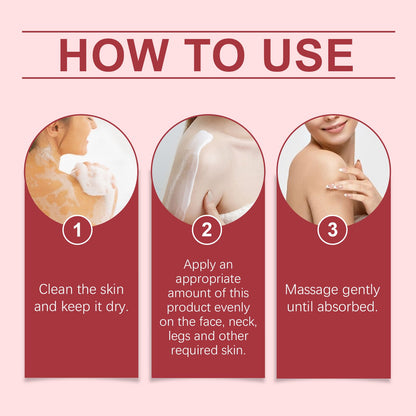 HOW TO USE

1

Clean the skin and keep it dry.

2

Apply an appropriate amount of this product evenly on the face, neck, legs and other required skin.

3

Massage gently until absorbed.