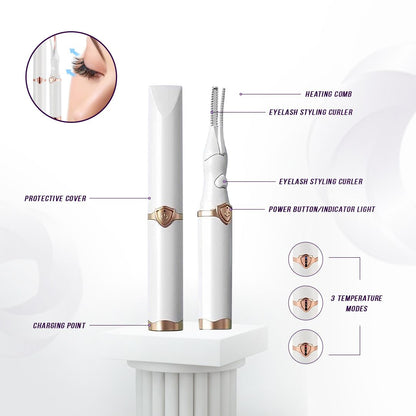 HEATING COMB

EYELASH STYLING CURLER

EYELASH STYLING CURLER

PROTECTIVE COVER

POWER BUTTON/INDICATOR LIGHT

3 TEMPERATURE MODES

CHARGING POINT